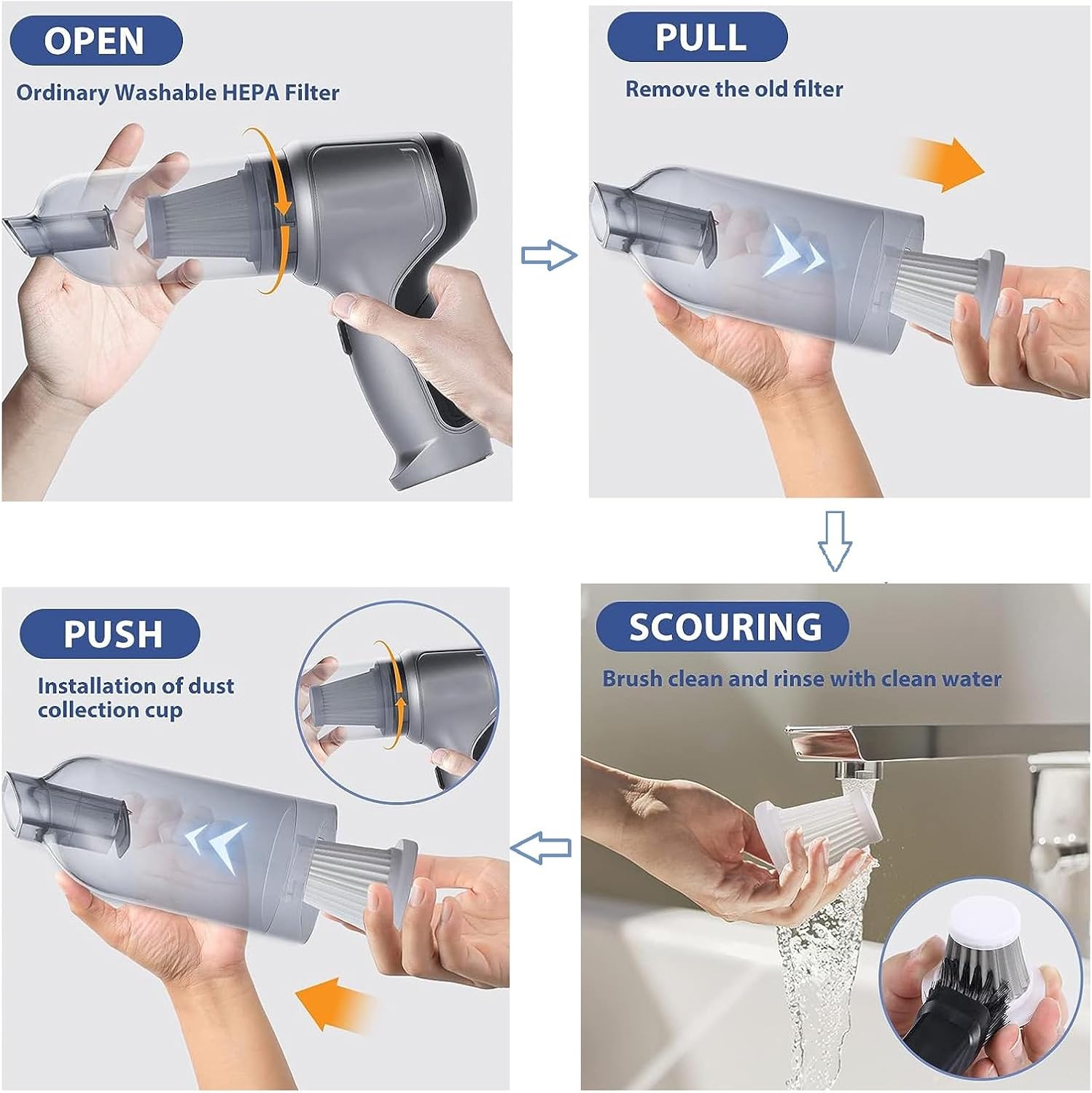 OPEN

Ordinary Washable HEPA Filter

PULL

Remove the old filter

SCOURING

Brush clean and rinse with clean water

PUSH

Installation of dust collection cup